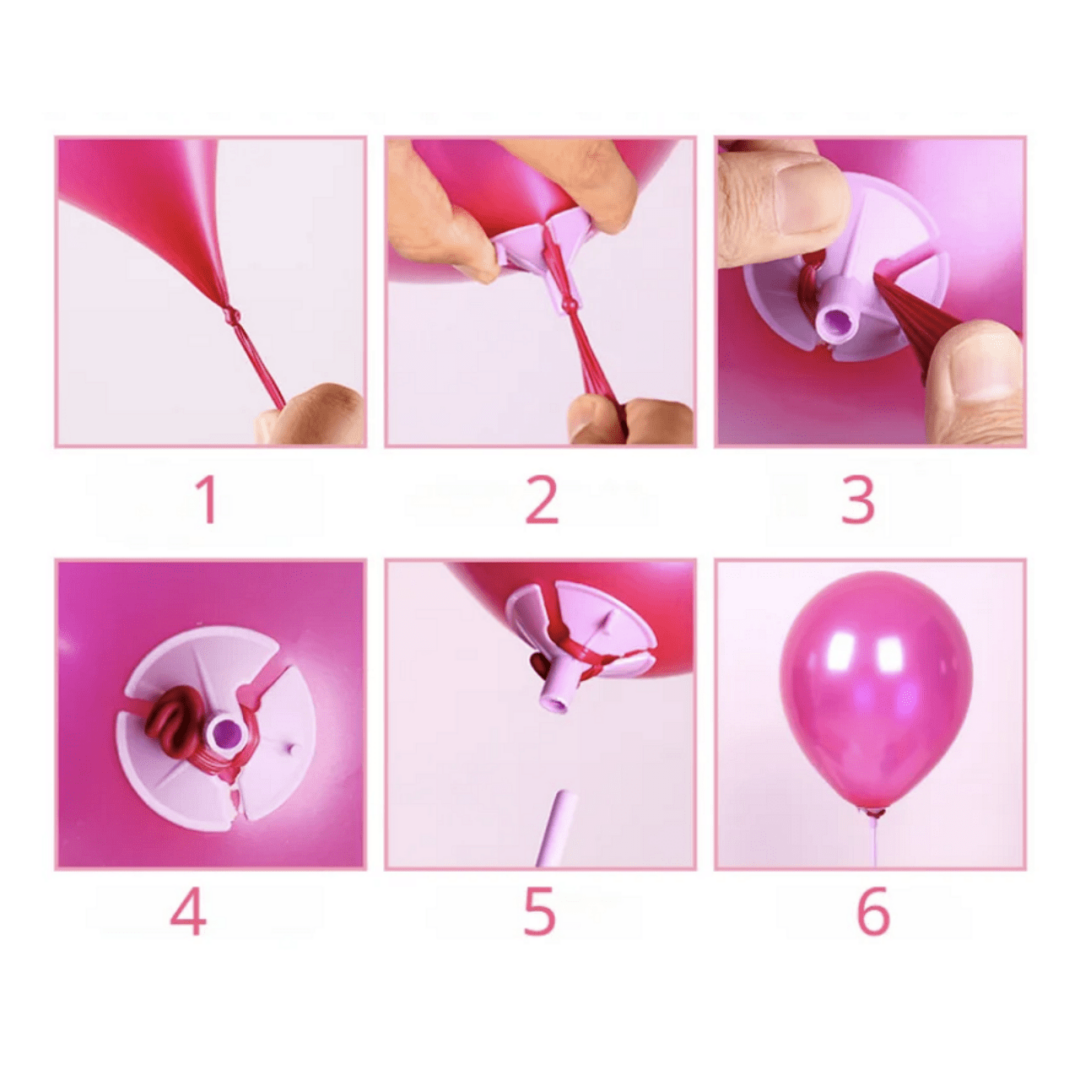 1

2

3

4

5

6