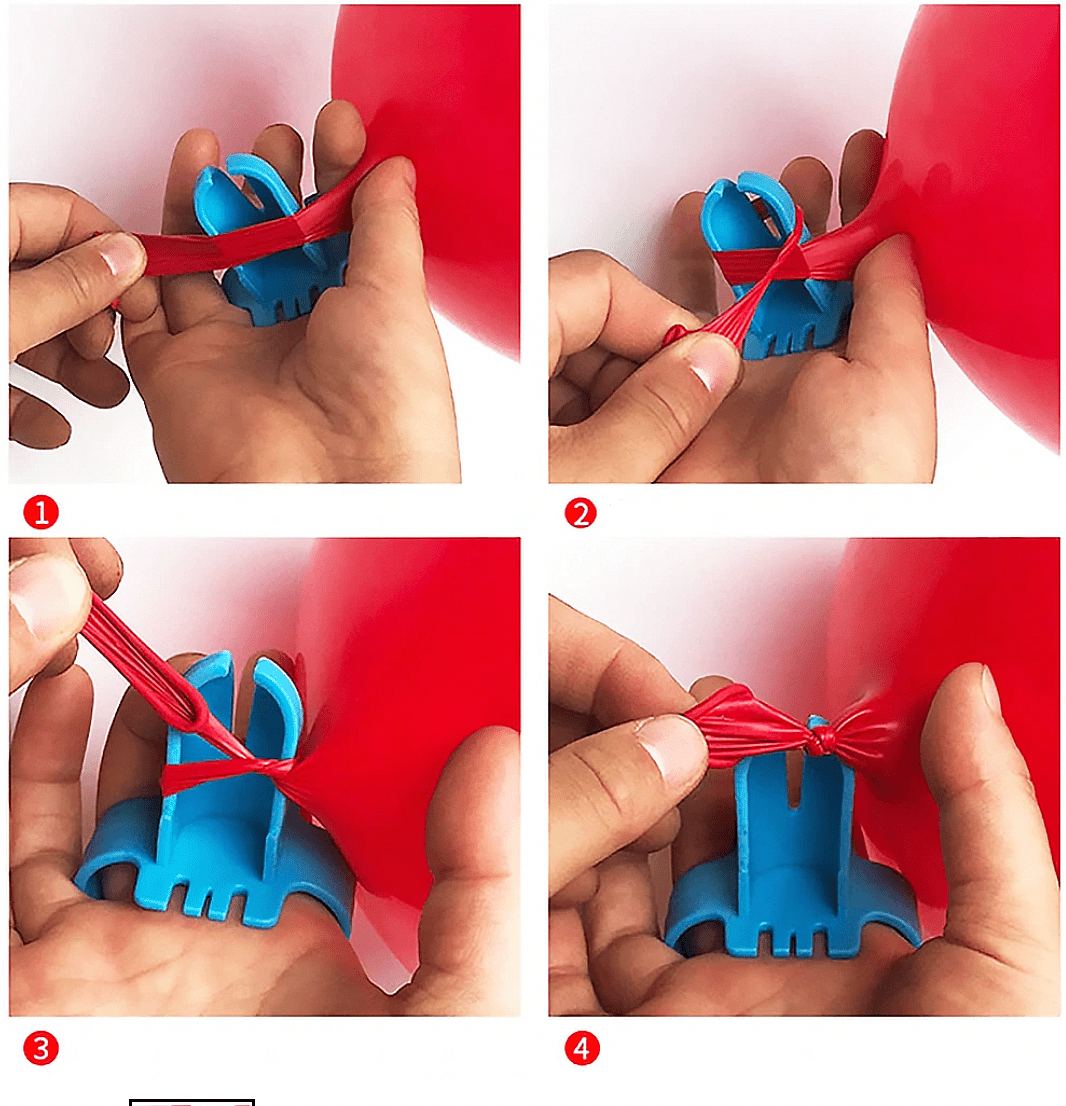 1
2
3
4